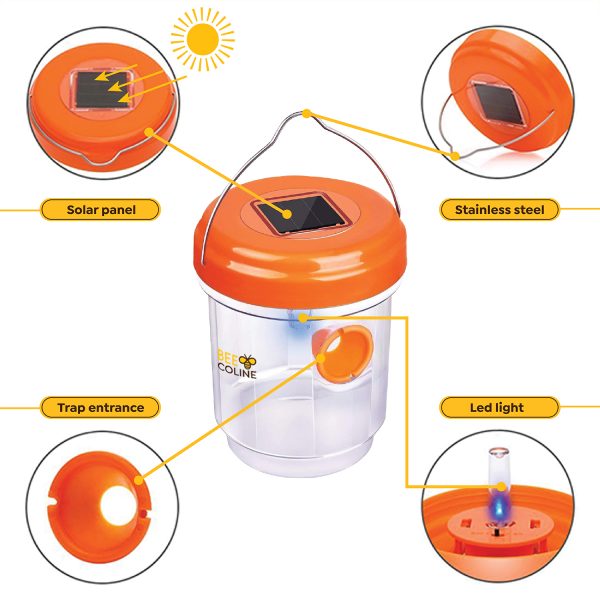 Solar panel

Stainless steel

BEE COLINE

Trap entrance

Led light