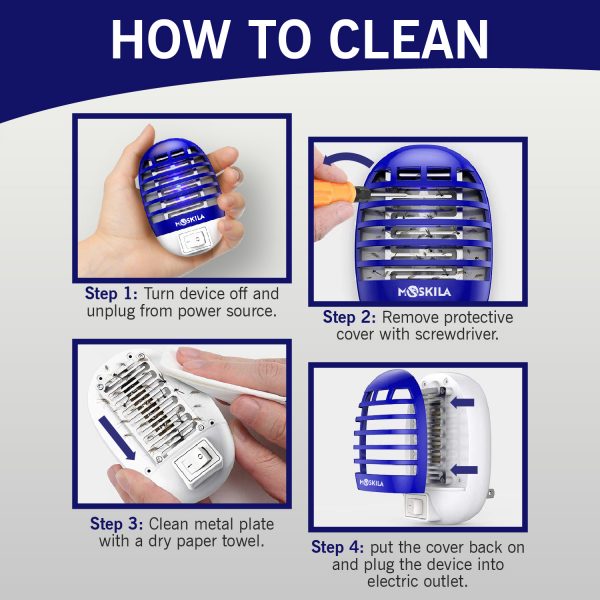 HOW TO CLEAN

MOSKILA

Step 1: Turn device off and unplug from power source.

MOSKILA

Step 2: Remove protective cover with screwdriver.

Step 3: Clean metal plate with a dry paper towel.

MOSKILA

Step 4: put the cover back on and plug the device into electric outlet.